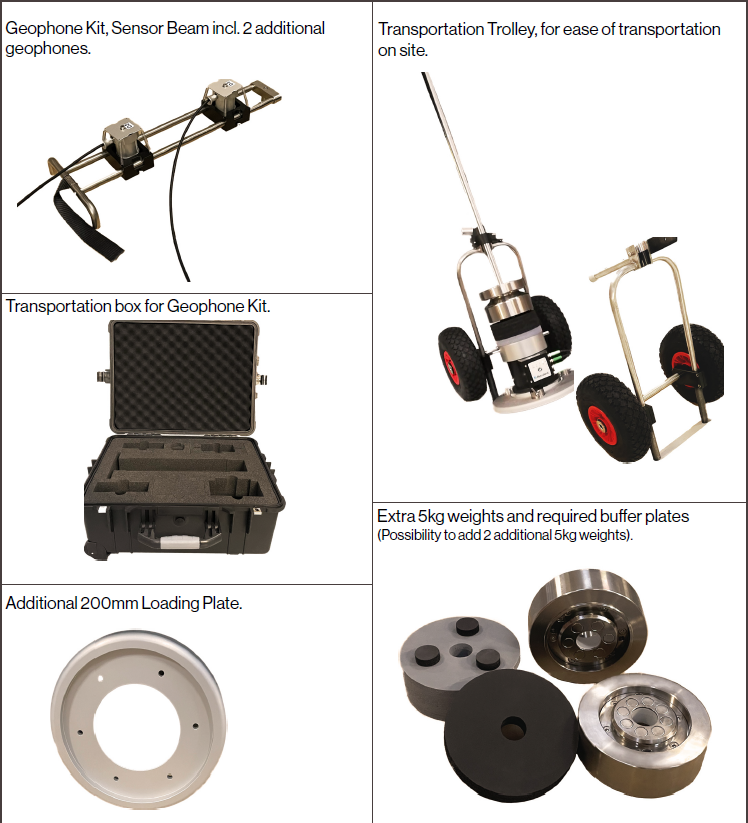 Geophone Kit, Sensor Beam incl. 2 additional geophones.

Transportation box for Geophone Kit.

Additional 200mm Loading Plate.

Transportation Trolley, for ease of transportation on site.

Extra 5kg weights and required buffer plates
(Possibility to add 2 additional 5kg weights).